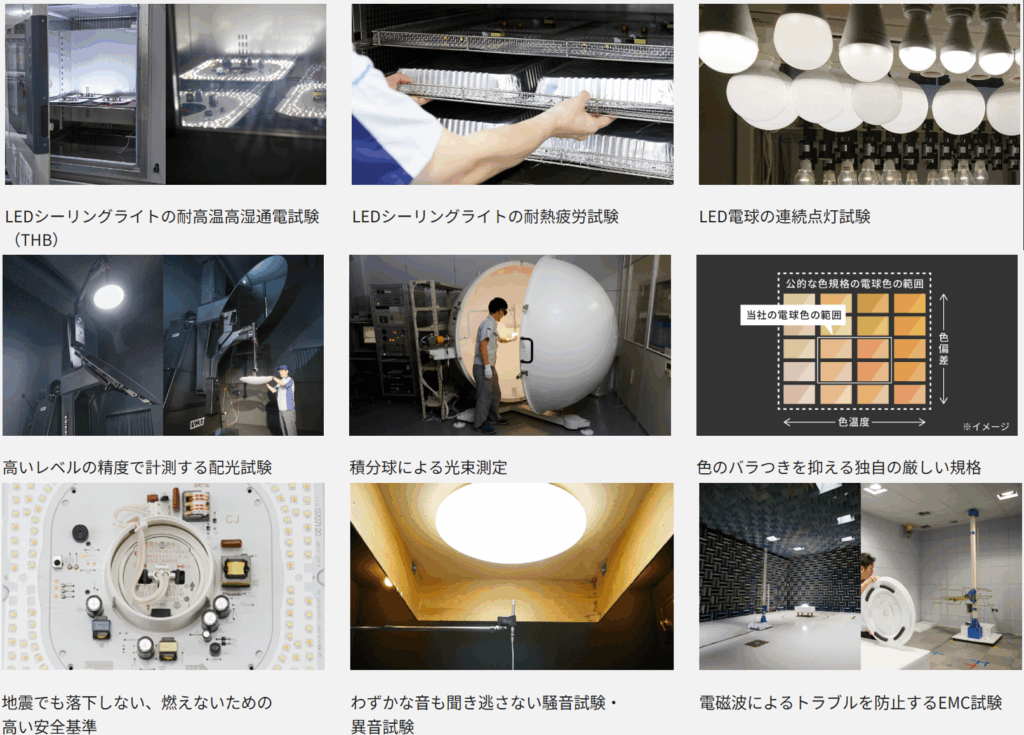 LEDシーリングライトの耐高温高湿通電試験（THB）

LEDシーリングライトの耐熱疲労試験

LED電球の連続点灯試験

高いレベルの精度で計測する配光試験

積分球による光束測定

公的な色規格の電球色の範囲
当社の電球色の範囲
色偏差
色温度
※イメージ

色のバラつきを抑える独自の厳しい規格

地震でも落下しない、燃えないための高い安全基準

わずかな音も聞き逃さない騒音試験・異音試験

電磁波によるトラブルを防止するEMC試験